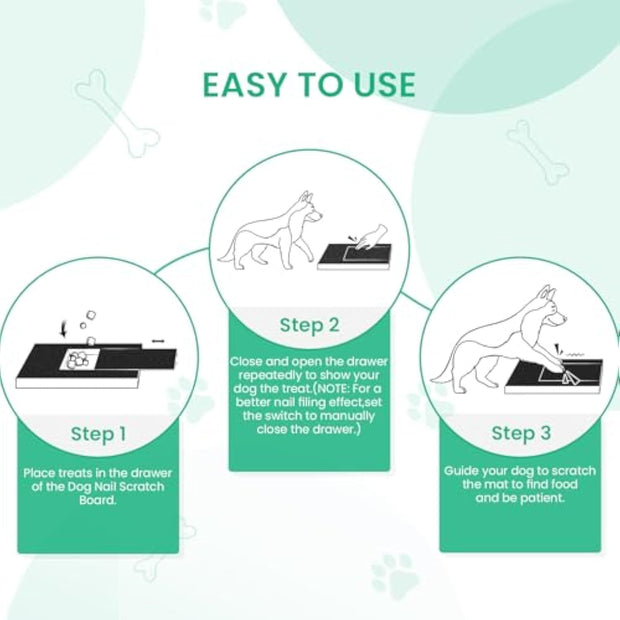 EASY TO USE

Step 1

Place treats in the drawer of the Dog Nail Scratch Board.

Step 2

Close and open the drawer repeatedly to show your dog the treat.(NOTE: For a better nail filing effect,set the switch to manually close the drawer.)

Step 3

Guide your dog to scratch the mat to find food and be patient.